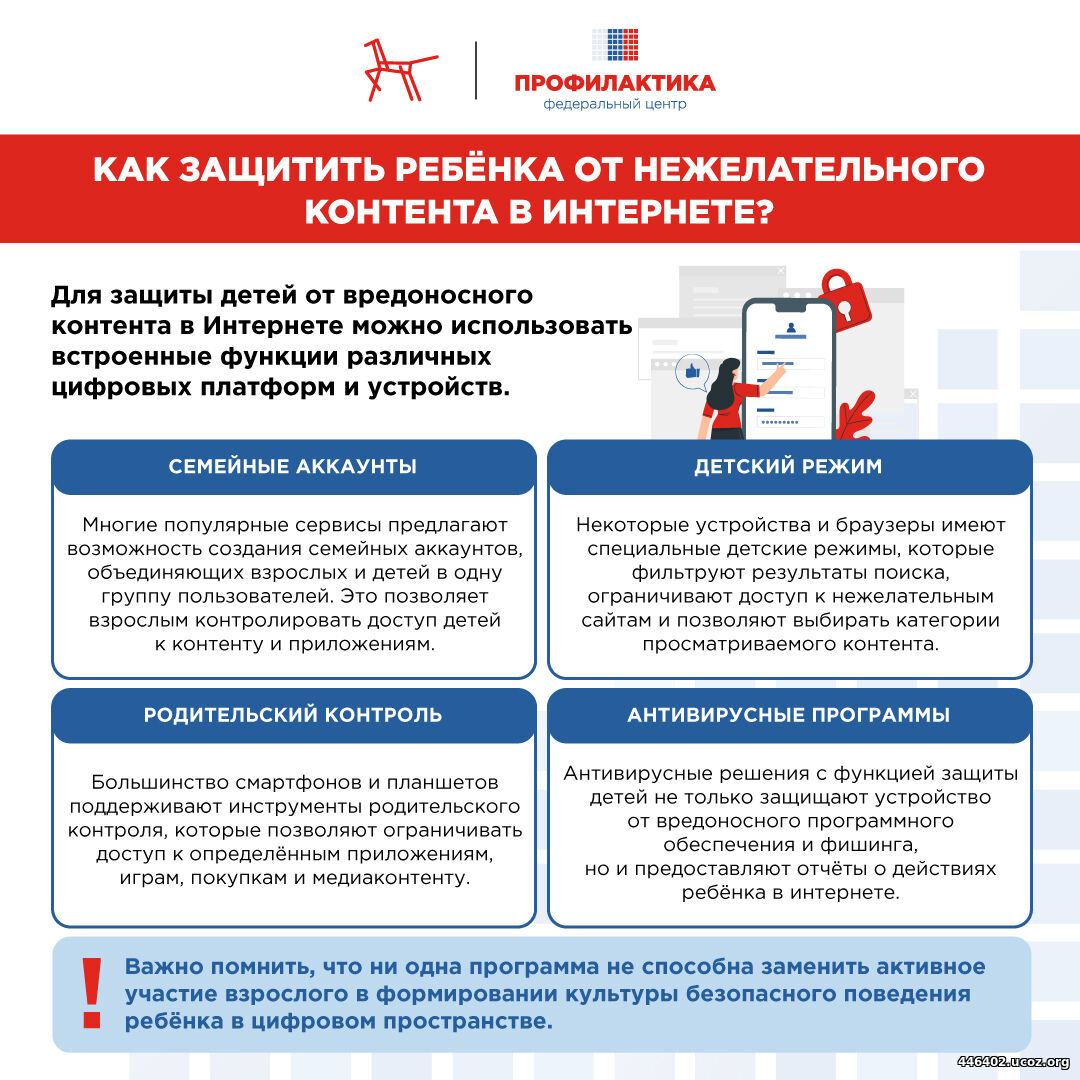 ПРОФИЛАКТИКА
федеральный центр

КАК ЗАЩИТИТЬ РЕБЁНКА ОТ НЕЖЕЛАТЕЛЬНОГО КОНТЕНТА В ИНТЕРНЕТЕ?

Для защиты детей от вредоносного контента в Интернете можно использовать встроенные функции различных цифровых платформ и устройств.

СЕМЕЙНЫЕ АККАУНТЫ

Многие популярные сервисы предлагают возможность создания семейных аккаунтов, объединяющих взрослых и детей в одну группу пользователей. Это позволяет взрослым контролировать доступ детей к контенту и приложениям.

ДЕТСКИЙ РЕЖИМ

Некоторые устройства и браузеры имеют специальные детские режимы, которые фильтруют результаты поиска, ограничивают доступ к нежелательным сайтам и позволяют выбирать категории просматриваемого контента.

РОДИТЕЛЬСКИЙ КОНТРОЛЬ

Большинство смартфонов и планшетов поддерживают инструменты родительского контроля, которые позволяют ограничивать доступ к определённым приложениям, играм, покупкам и медиаконтенту.

АНТИВИРУСНЫЕ ПРОГРАММЫ

Антивирусные решения с функцией защиты детей не только защищают устройство от вредоносного программного обеспечения и фишинга, но и предоставляют отчёты о действиях ребёнка в интернете.

!
Важно помнить, что ни одна программа не способна заменить активное участие взрослого в формировании культуры безопасного поведения ребёнка в цифровом пространстве.

446402.ucoz.org